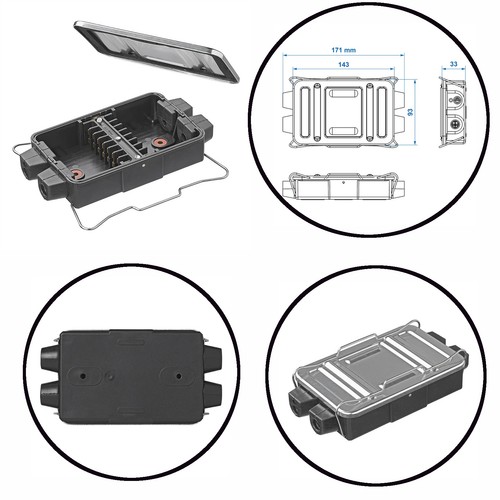 171 mm
143
33
93