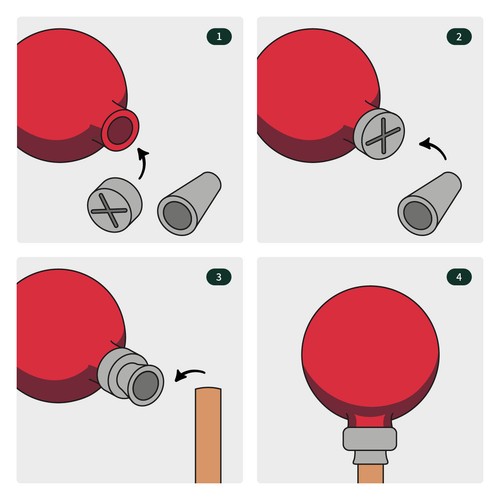 1

2

3

4