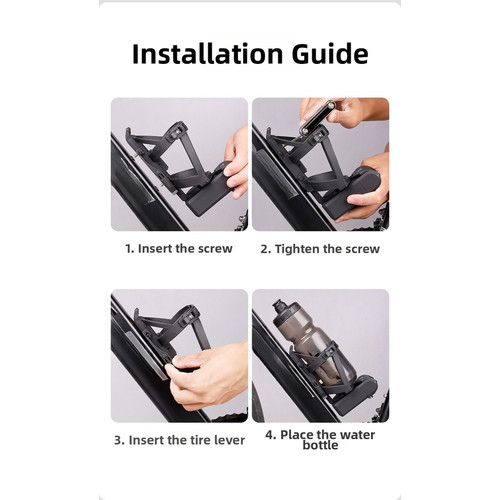 Installation Guide

1. Insert the screw

2. Tighten the screw

3. Insert the tire lever

4. Place the water bottle