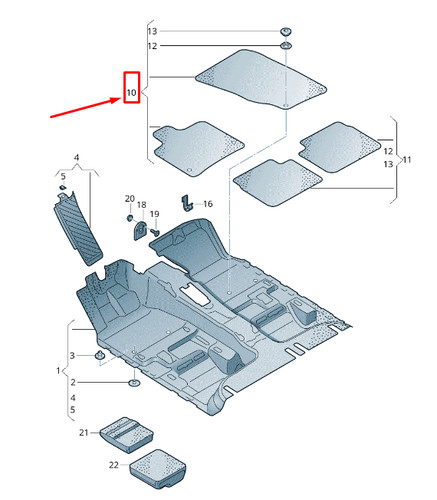 13
12
10
12
13
11
4
5
20
18
19
16
3
1
2
4
5
21
22