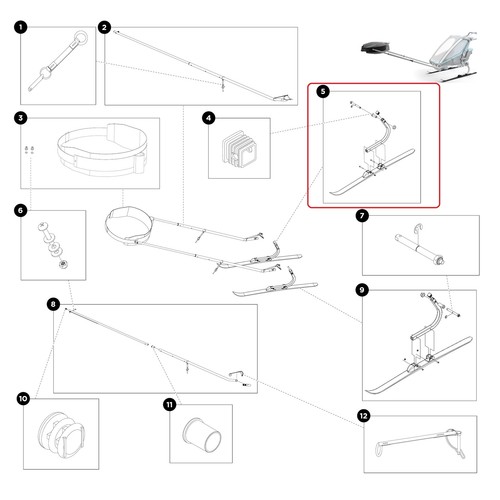 1
2
3
4
5
6
7
8
9
10
11
12