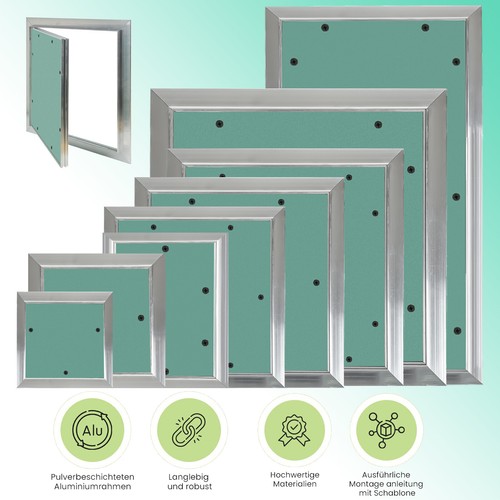 Alu

Pulverbeschichteten Aluminiumrahmen

Langlebig und robust

Hochwertige Materialien

Ausführliche Montage anleitung mit Schablone