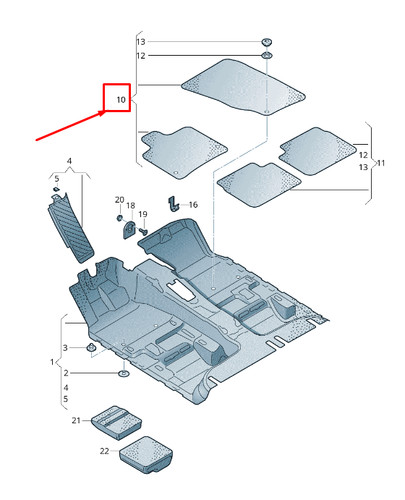 13
12
10
12
13
11
4
5
20
18
19
16
3
1
2
4
5
21
22