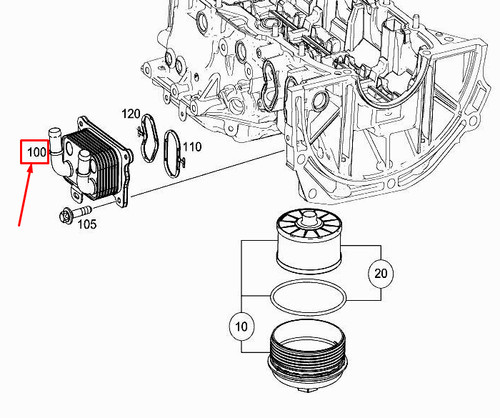 120
100
110
105
20
10