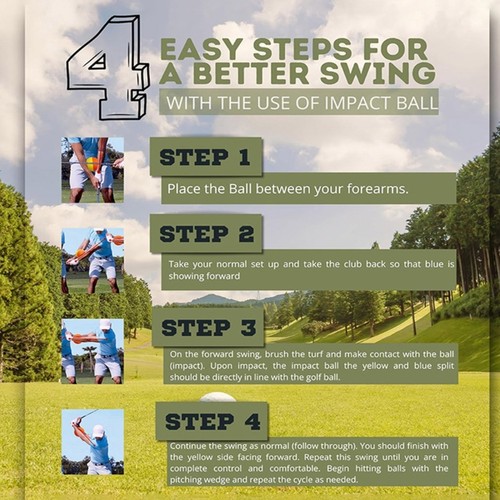 4 EASY STEPS FOR A BETTER SWING
WITH THE USE OF IMPACT BALL

STEP 1
Place the Ball between your forearms.

STEP 2
Take your normal set up and take the club back so that blue is showing forward

STEP 3
On the forward swing, brush the turf and make contact with the ball (impact). Upon impact, the impact ball the yellow and blue split should be directly in line with the golf ball.

STEP 4
Continue the swing as normal (follow through). You should finish with the yellow side facing forward. Repeat this swing until you are in complete control and comfortable. Begin hitting balls with the pitching wedge and repeat the cycle as needed.