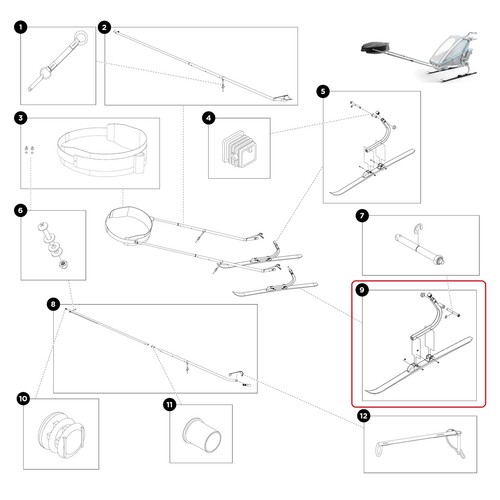 1
2
3
4
5
6
7
8
9
10
11
12