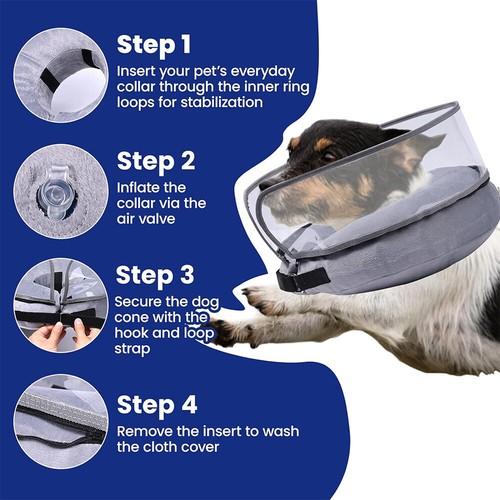 Step 1
Insert your pet's everyday collar through the inner ring loops for stabilization

Step 2
Inflate the collar via the air valve

Step 3
Secure the dog cone with the hook and loop strap

Step 4
Remove the insert to wash the cloth cover