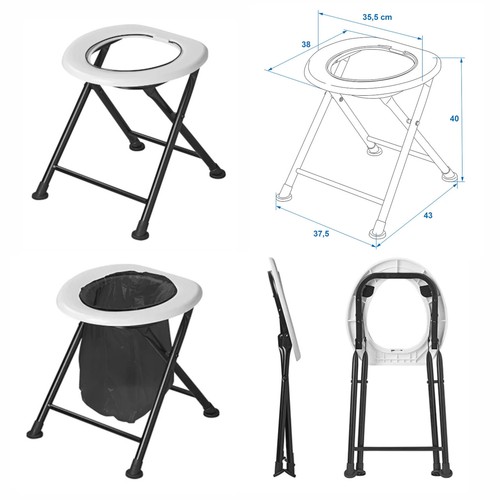 35,5 cm
38
40
43
37,5