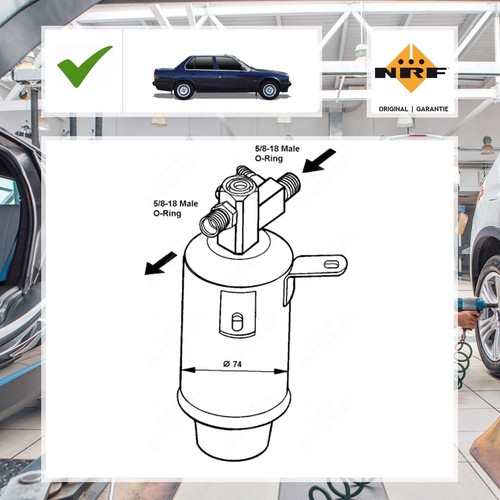 NRF
ORIGINAL | GARANTIE

5/8-18 Male
O-Ring

5/8-18 Male
O-Ring

Ø 74