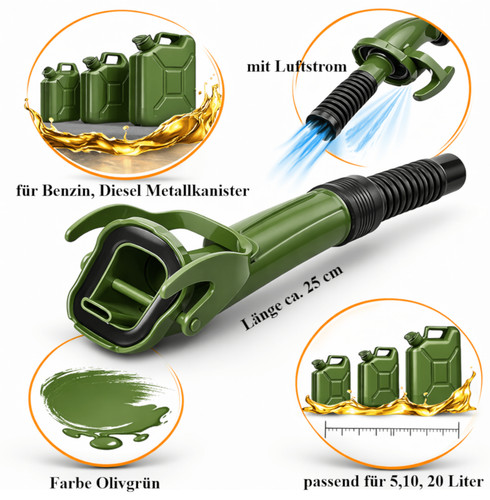 mit Luftstrom

für Benzin, Diesel Metallkanister

Länge ca. 25 cm

Farbe Olivgrün

passend für 5,10, 20 Liter