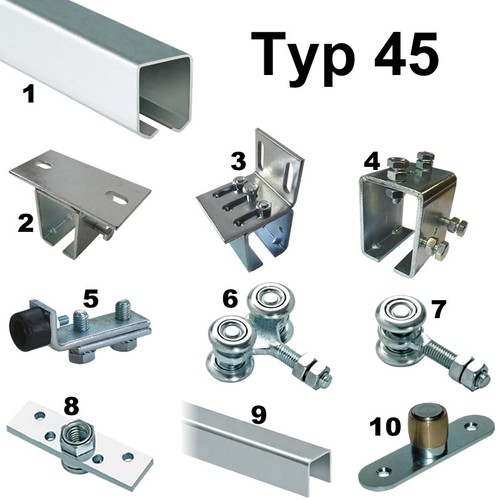 Typ 45

1

2

3

4

5

6

7

8

9

10