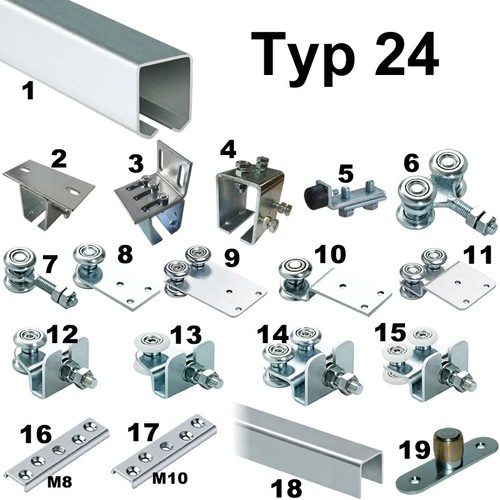 Typ 24

1

2

3

4

5

6

7

8

9

10

11

12

13

14

15

16

M8

17

M10

18

19