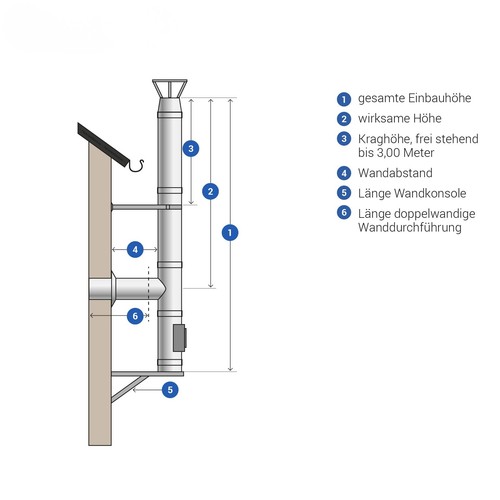 3

2

1

4

6

5

1 gesamte Einbauhöhe
2 wirksame Höhe
3 Kraghöhe, frei stehend bis 3,00 Meter
4 Wandabstand
5 Länge Wandkonsole
6 Länge doppelwandige Wanddurchführung