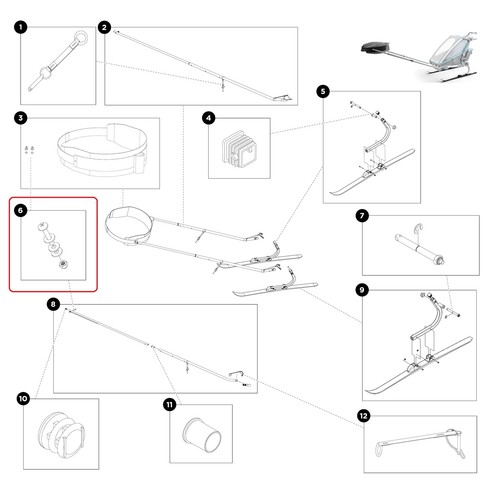 1
2
3
4
5
6
7
8
9
10
11
12