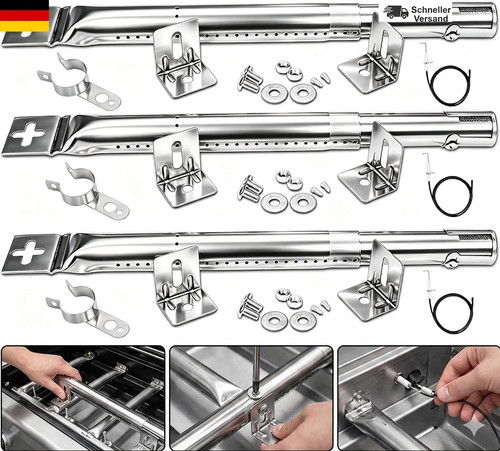 Schneller
Versand