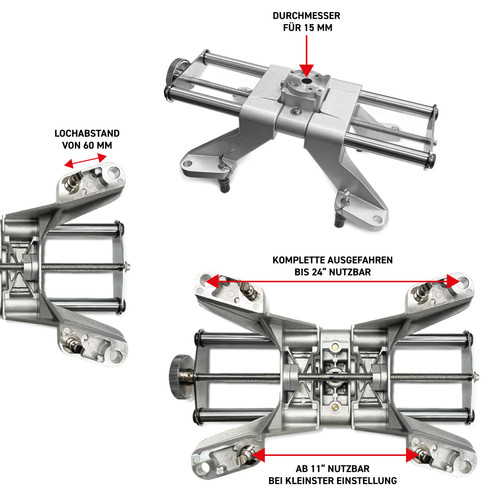 DURCHMESSER
FÜR 15 MM

LOCHABSTAND
VON 60 MM

KOMPLETTE AUSGEFAHREN
BIS 24" NUTZBAR

AB 11" NUTZBAR
BEI KLEINSTER EINSTELLUNG