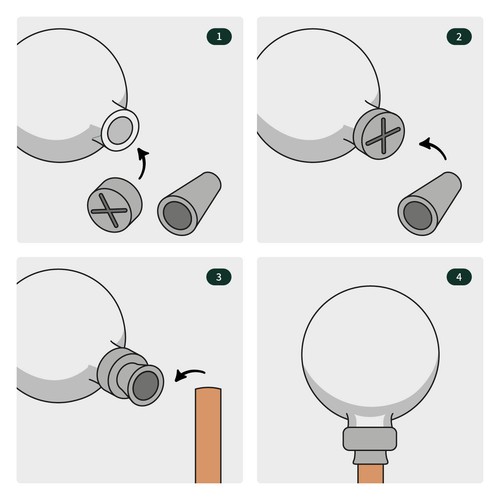 1

2

3

4