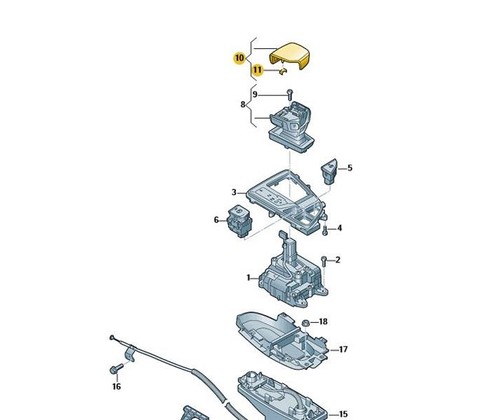 10
11
9
8
5
3
6
4
2
1
18
17
16
15