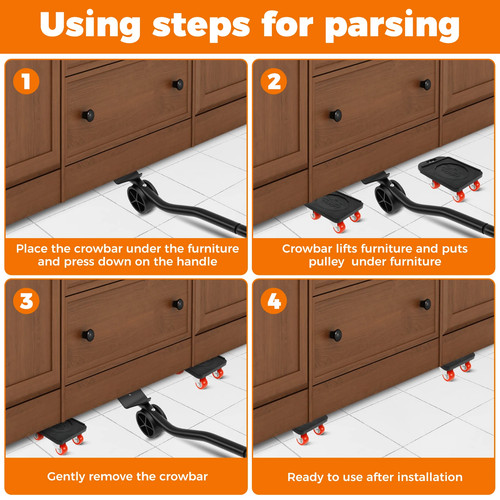 Using steps for parsing

1

Place the crowbar under the furniture and press down on the handle

2

Crowbar lifts furniture and puts pulley under furniture

3

Gently remove the crowbar

4

Ready to use after installation