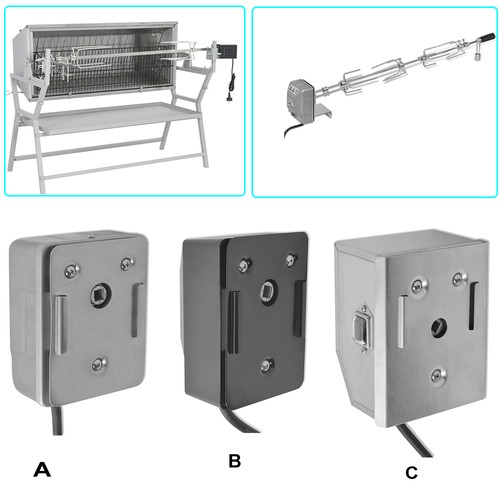 A

B

C