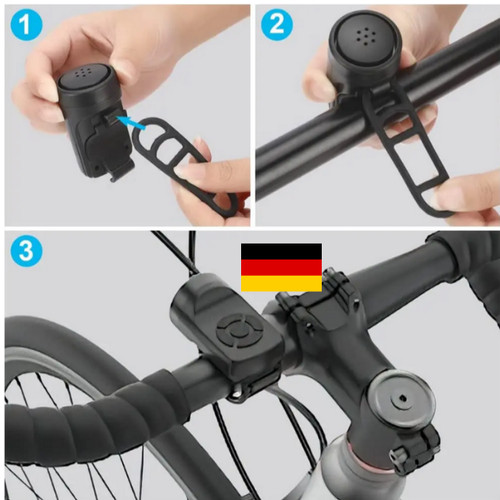 1

2

3