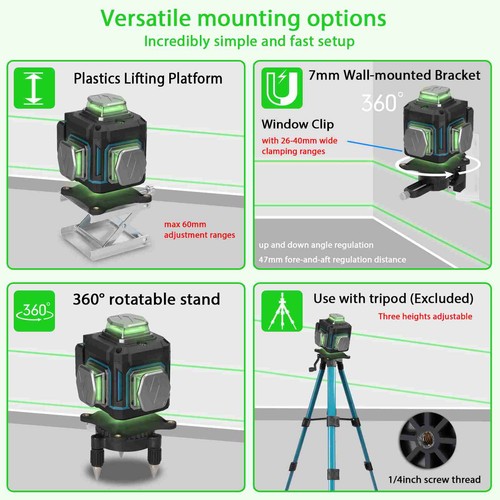 Versatile mounting options
Incredibly simple and fast setup

Plastics Lifting Platform

max 60mm
adjustment ranges

7mm Wall-mounted Bracket

360°

Window Clip
with 26-40mm wide
clamping ranges

up and down angle regulation
47mm fore-and-aft regulation distance

360°

360° rotatable stand

Use with tripod (Excluded)
Three heights adjustable

1/4inch screw thread