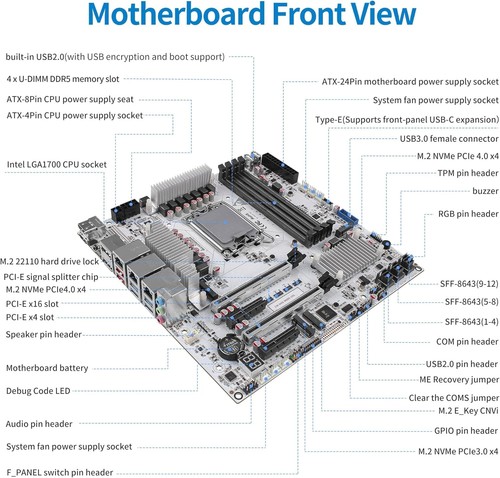 Motherboard Front View

built-in USB2.0(with USB encryption and boot support)

4 x U-DIMM DDR5 memory slot

ATX-8Pin CPU power supply seat

ATX-4Pin CPU power supply socket

Intel LGA1700 CPU socket

M.2 22110 hard drive lock

PCI-E signal splitter chip

M.2 NVMe PCIe4.0 x4

PCI-E x16 slot

PCI-E x4 slot

Speaker pin header

Motherboard battery

Debug Code LED

Audio pin header

System fan power supply socket

F_PANEL switch pin header

ATX-24Pin motherboard power supply socket

System fan power supply socket

Type-E(Supports front-panel USB-C expansion)

USB3.0 female connector

M.2 NVMe PCIe 4.0 x4

TPM pin header

buzzer

RGB pin header

SFF-8643(9-12)

SFF-8643(5-8)

SFF-8643(1-4)

COM pin header

USB2.0 pin header

ME Recovery jumper

Clear the COMS jumper

M.2 E_Key CNVi

GPIO pin header

M.2 NVMe PCIe3.0 x4